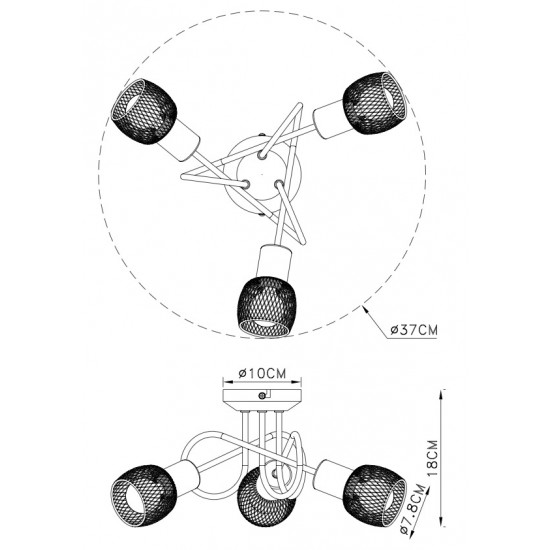 ø37CM

ø10CM

18CM

ø7.8CM